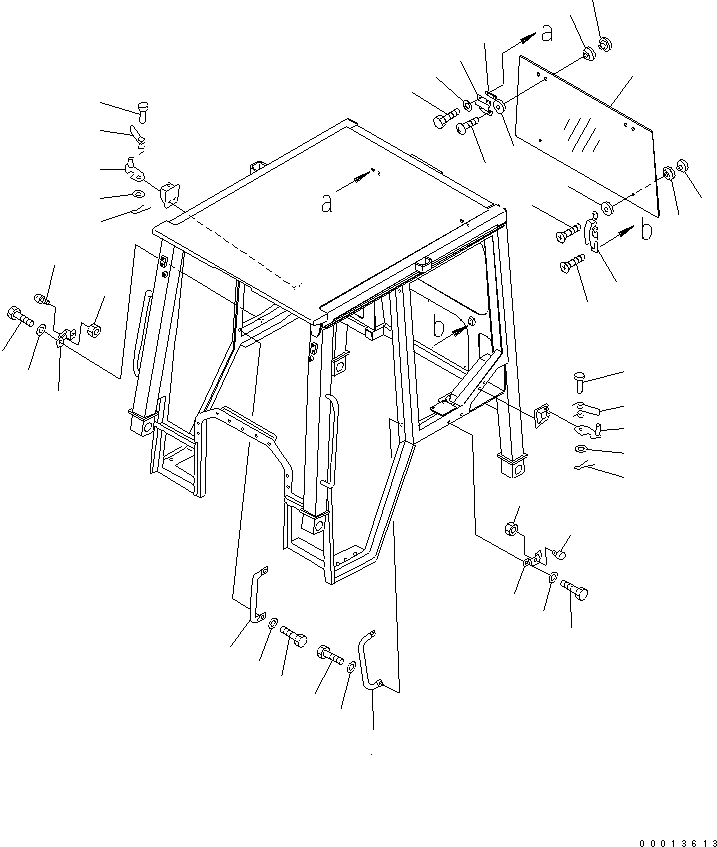 a
a
b
b
00013613