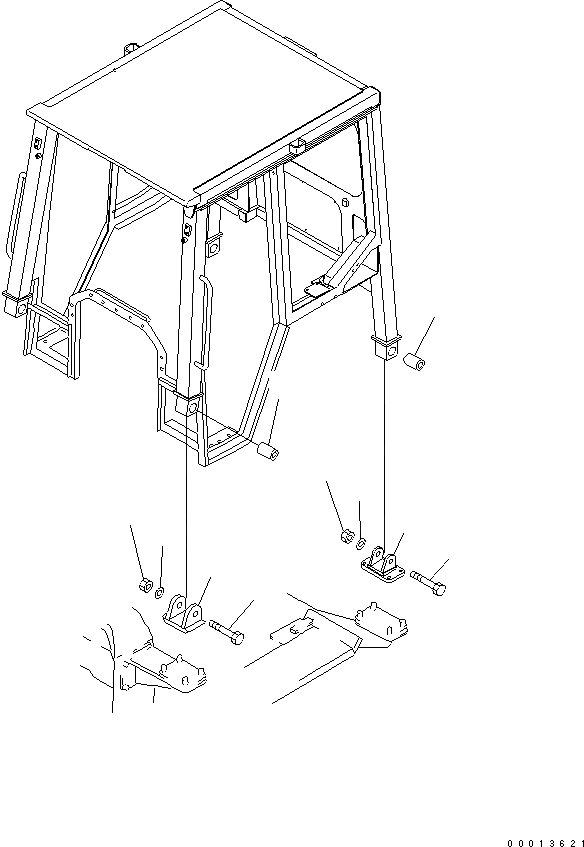 00013621