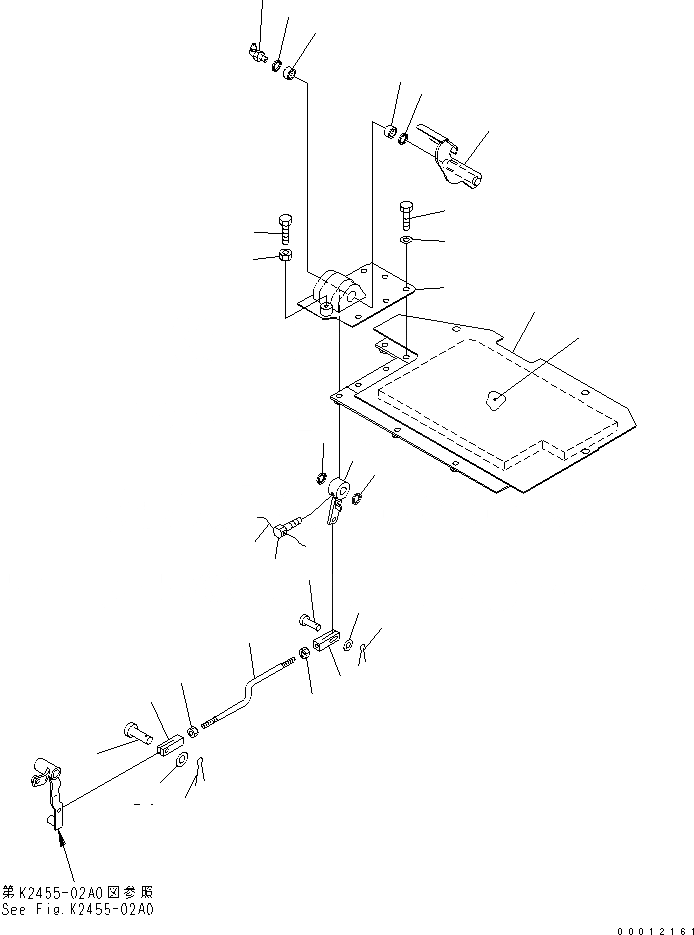 第K2455-02A0図参照
See Fig.K2455-02A0

00012161