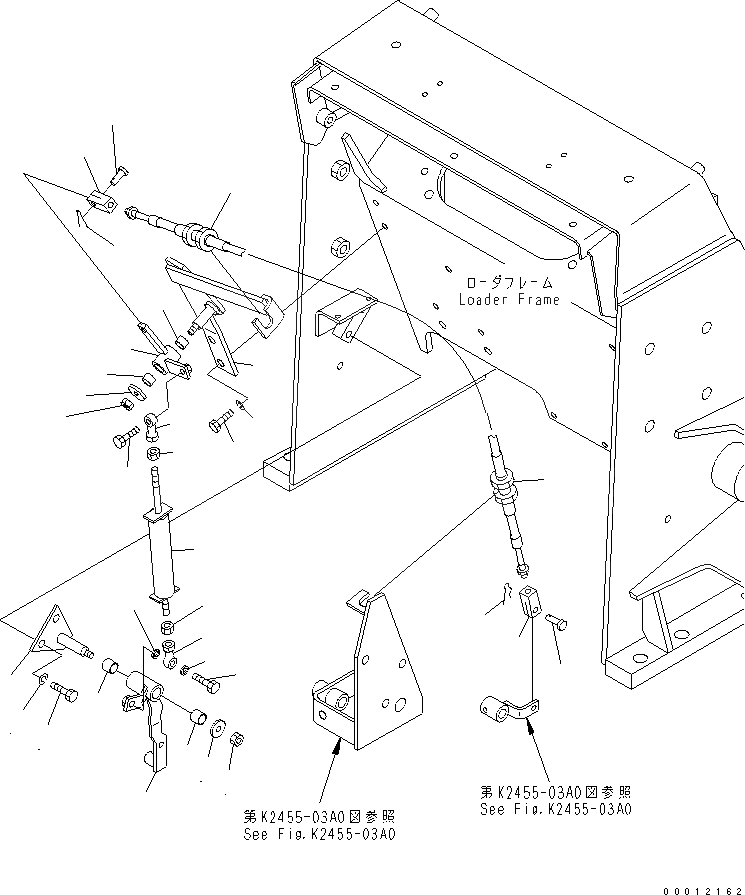 ローダフレーム
Loader Frame

第K2455-03A0図参照
See Fig.K2455-03A0

第K2455-03A0図参照
See Fig.K2455-03A0

00012162