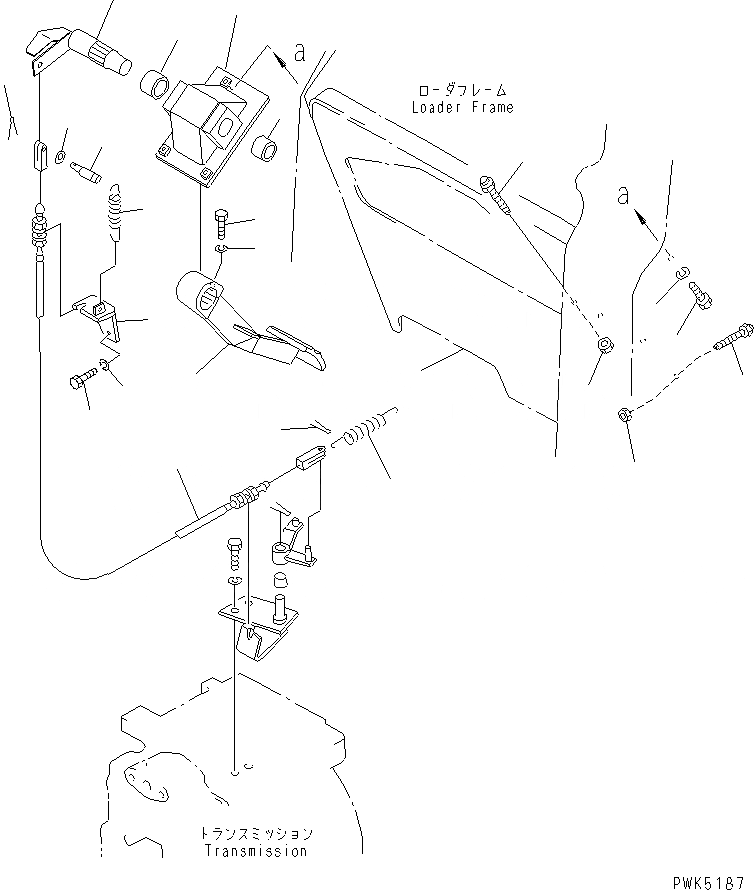 a

ローダフレーム
Loader Frame

a

トランスミッション
Transmission

PWK5187