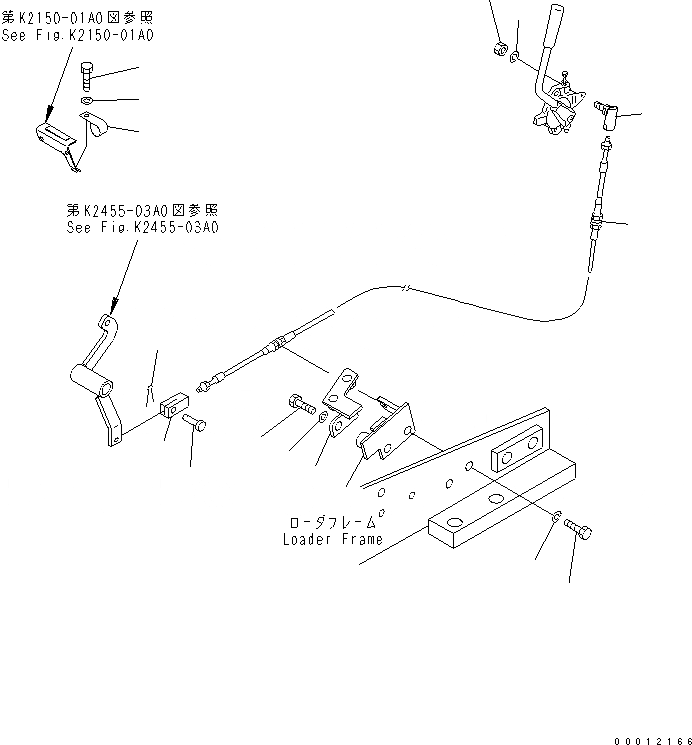 第K2150-01A0図参照
See Fig.K2150-01A0

第K2455-03A0図参照
See Fig.K2455-03A0

ローダフレーム
Loader Frame

00012166