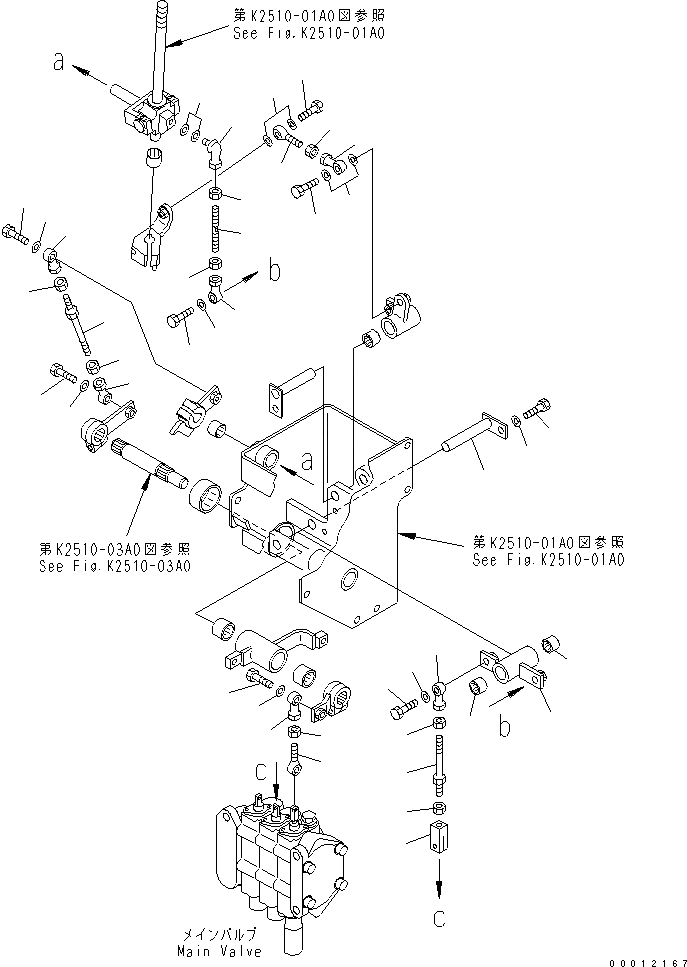 第K2510-01A0図参照
See Fig.K2510-01A0

a

b

a

第K2510-03A0図参照
See Fig.K2510-03A0

第K2510-01A0図参照
See Fig.K2510-01A0

b

c

c

メインバルブ
Main Valve

00012167