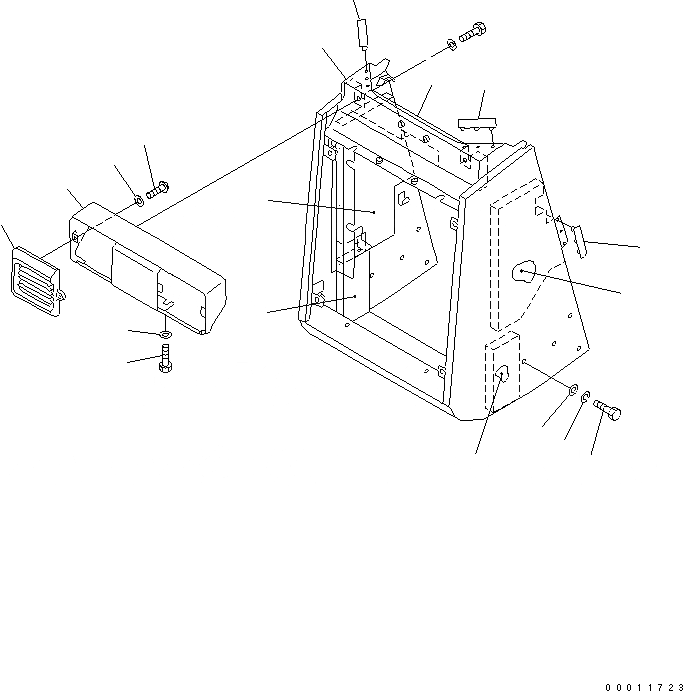 00011723