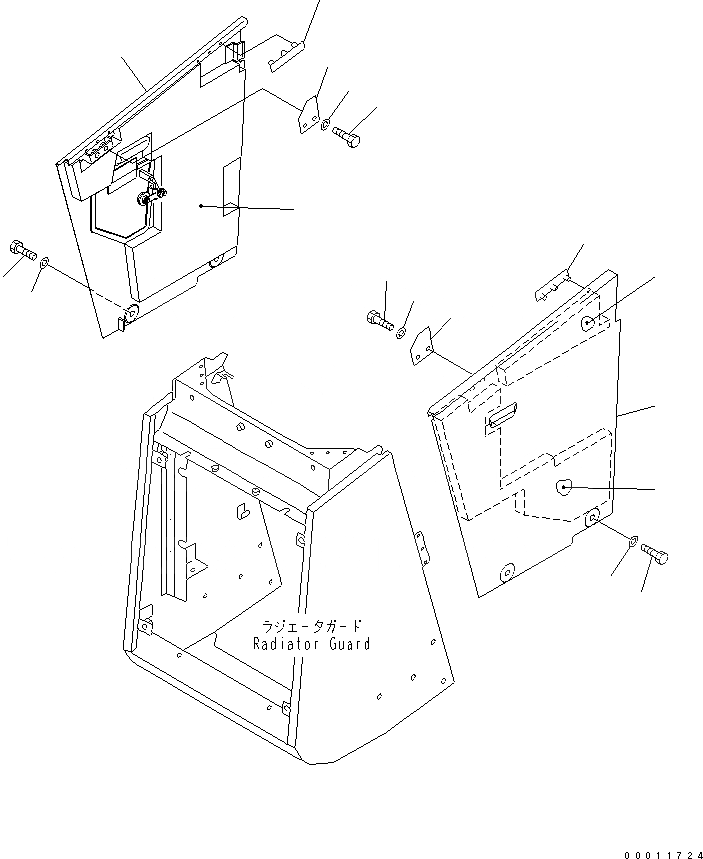 ラジエータガード
Radiator Guard

00011724