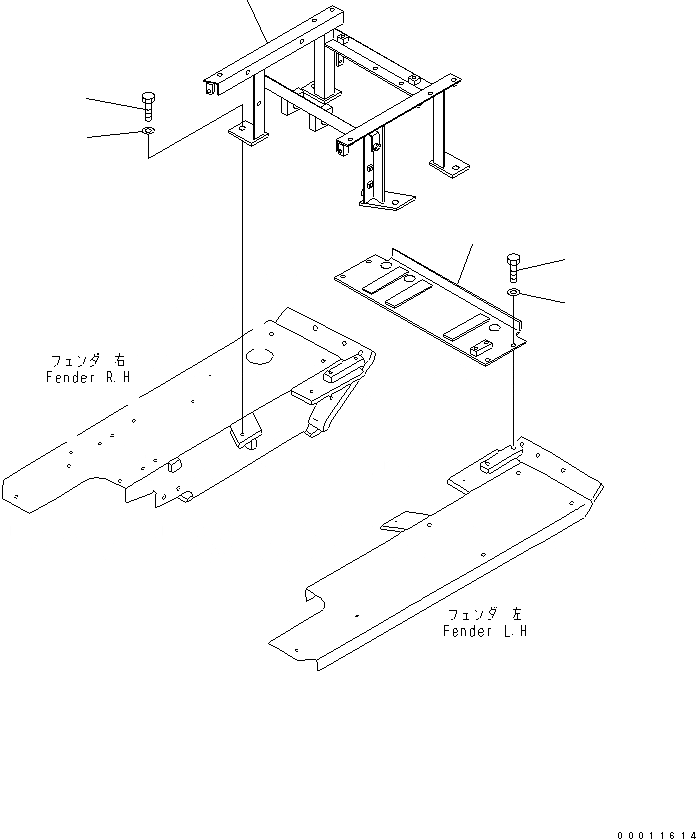 フェンダ 右
Fender R.H

フェンダ 左
Fender L.H

00011614