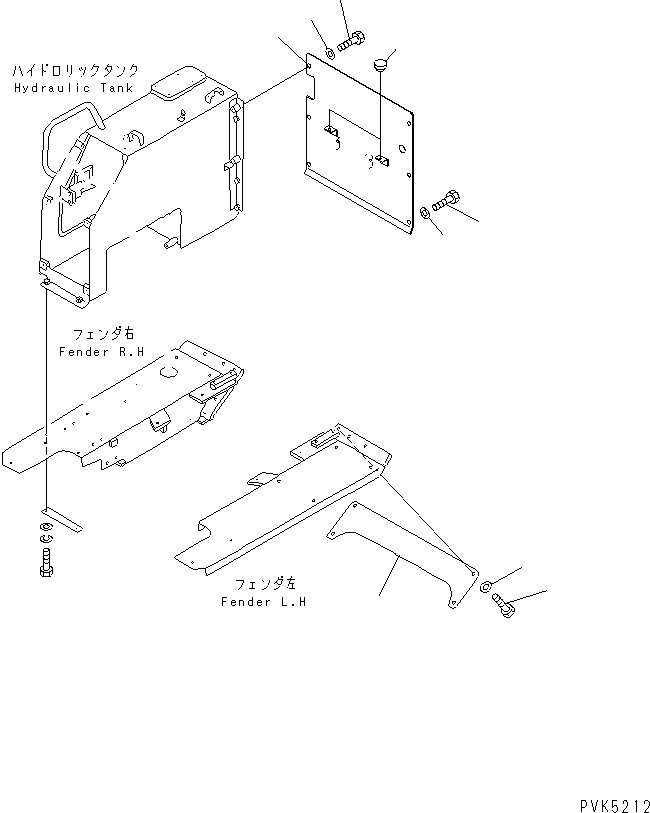 ハイドロリックタンク
Hydraulic Tank

フェンダ右
Fender R.H

フェンダ左
Fender L.H

PVK5212