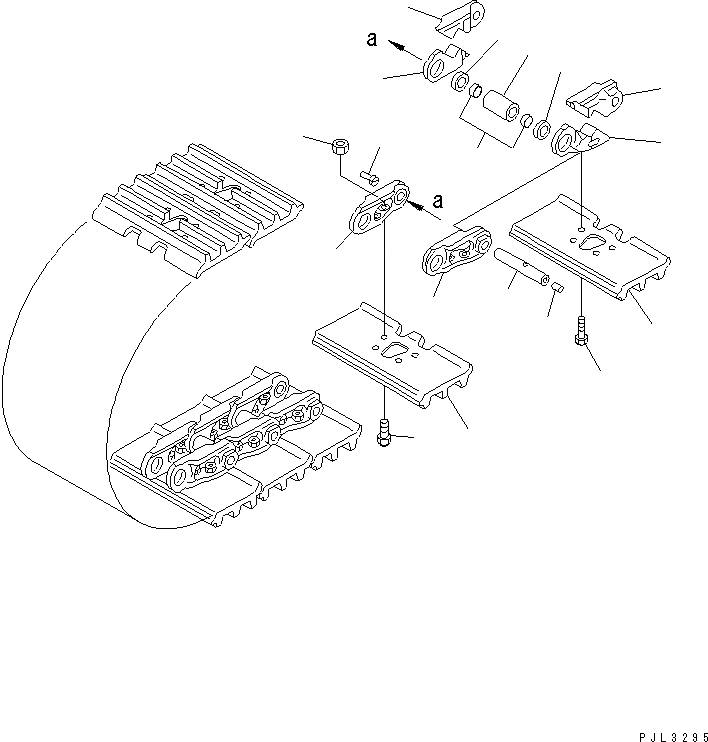 a

a

PJL3295