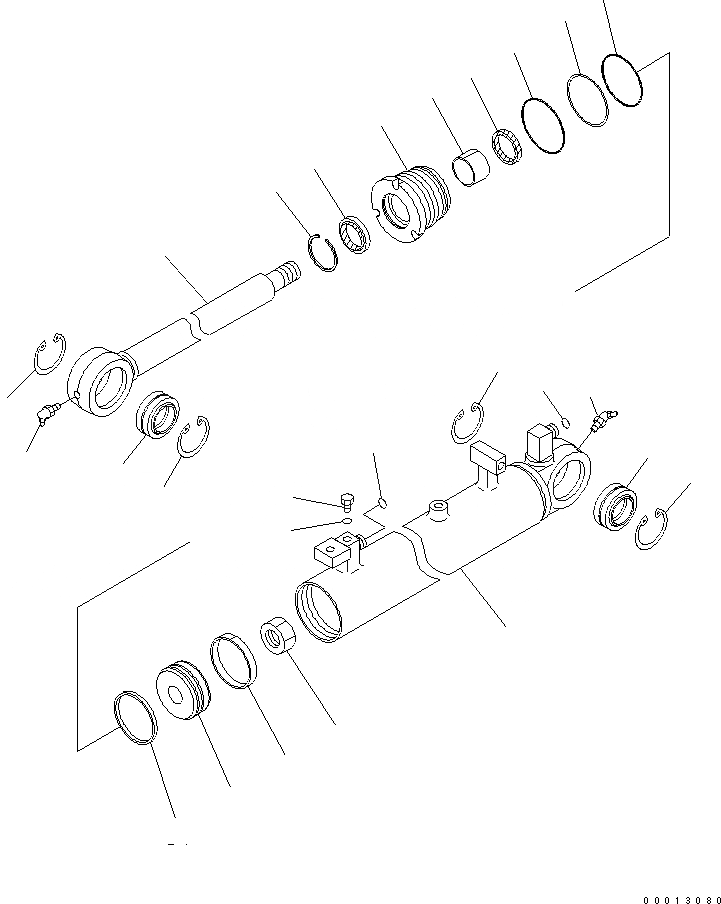 00013080