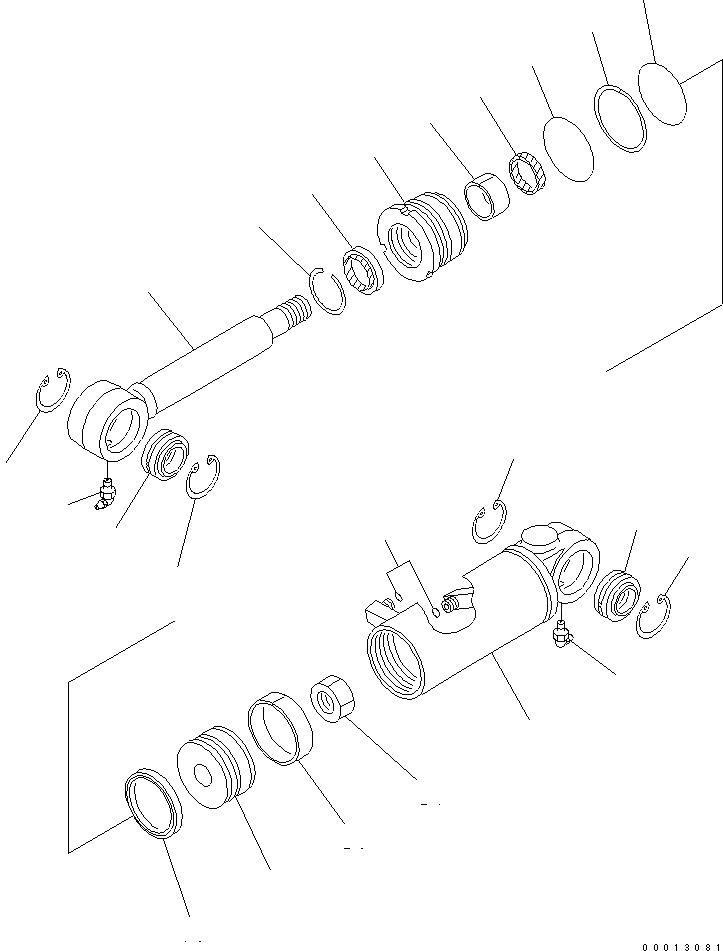 00013081