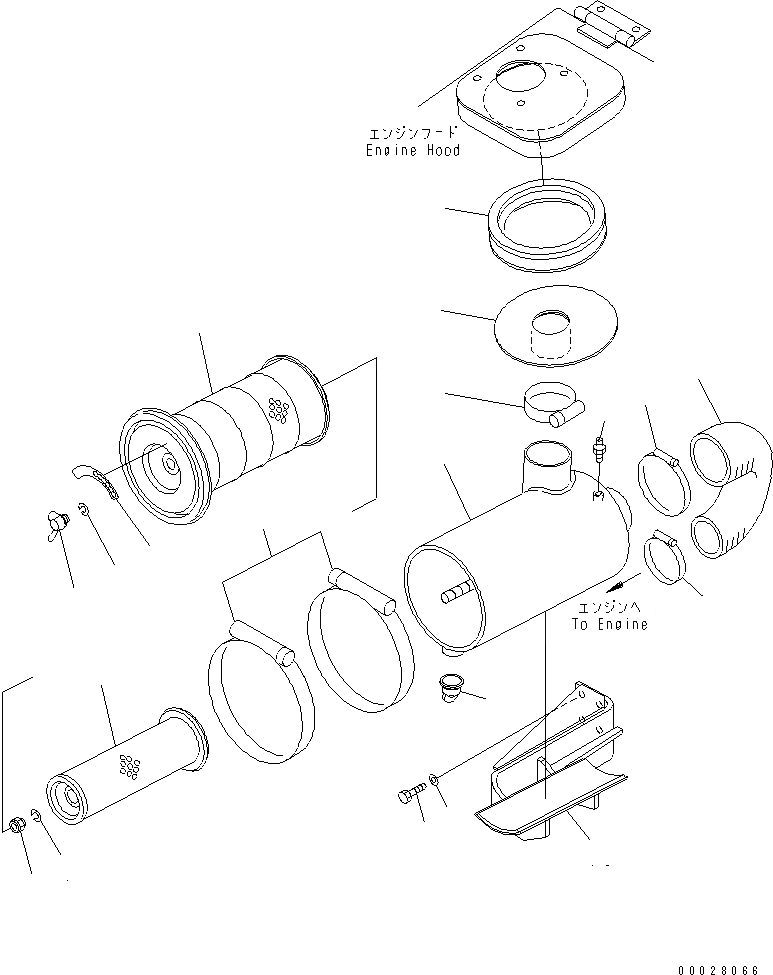 エンジンフード
Engine Hood

エンジンへ
To Engine

00028066