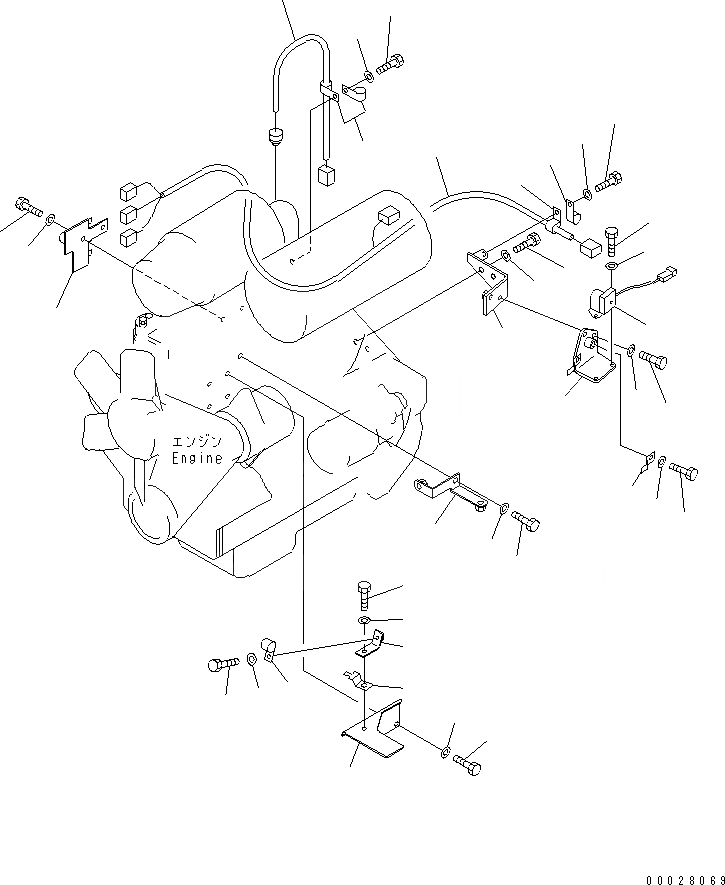 エンジン
Engine

00028069