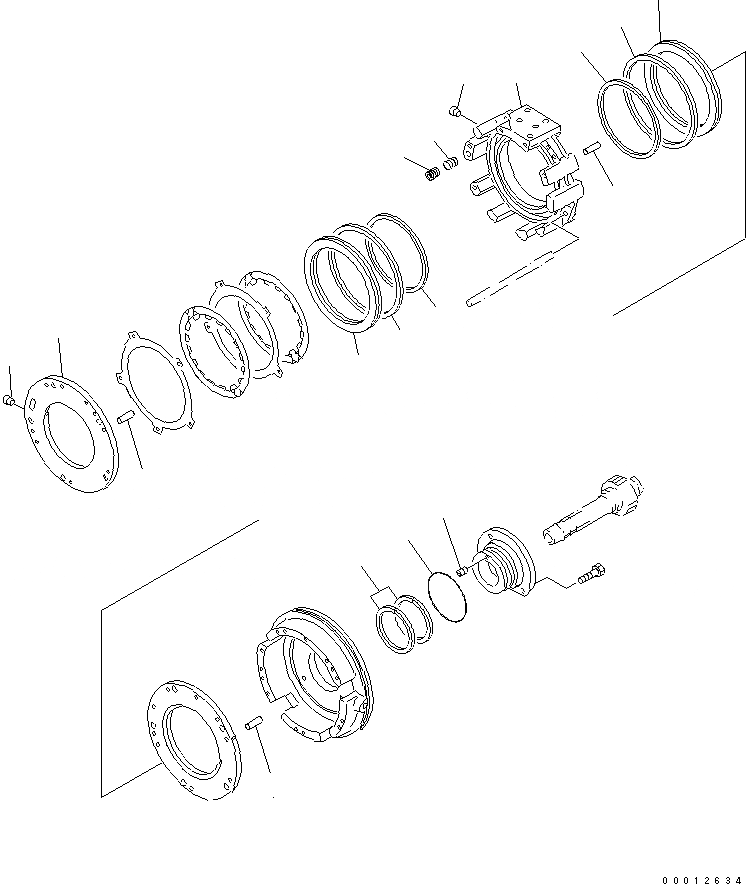 00012634