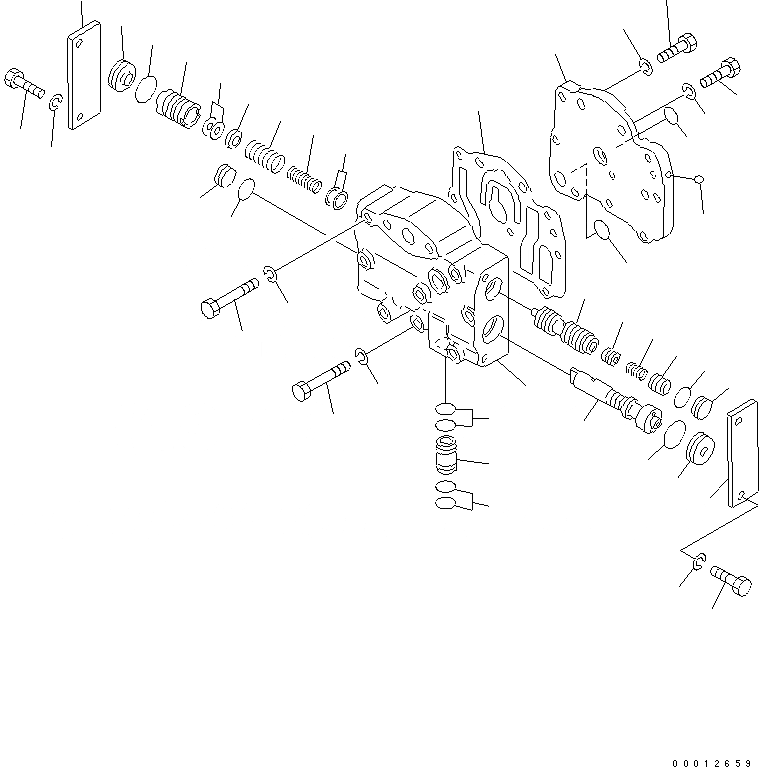 00012659