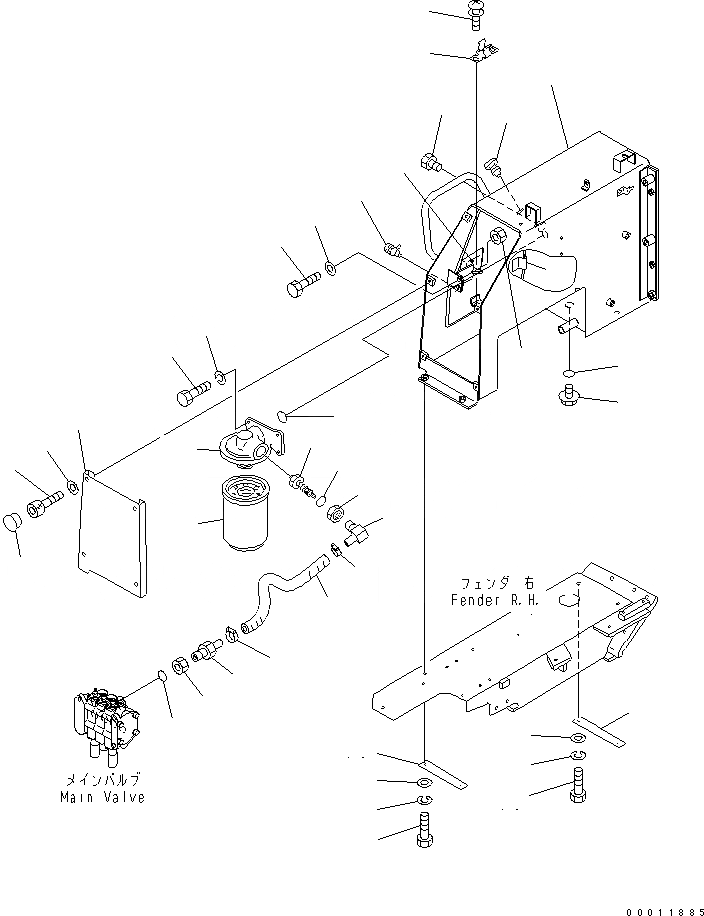 フェンダ 右
Fender R.H.

メインバルブ
Main Valve

00011885