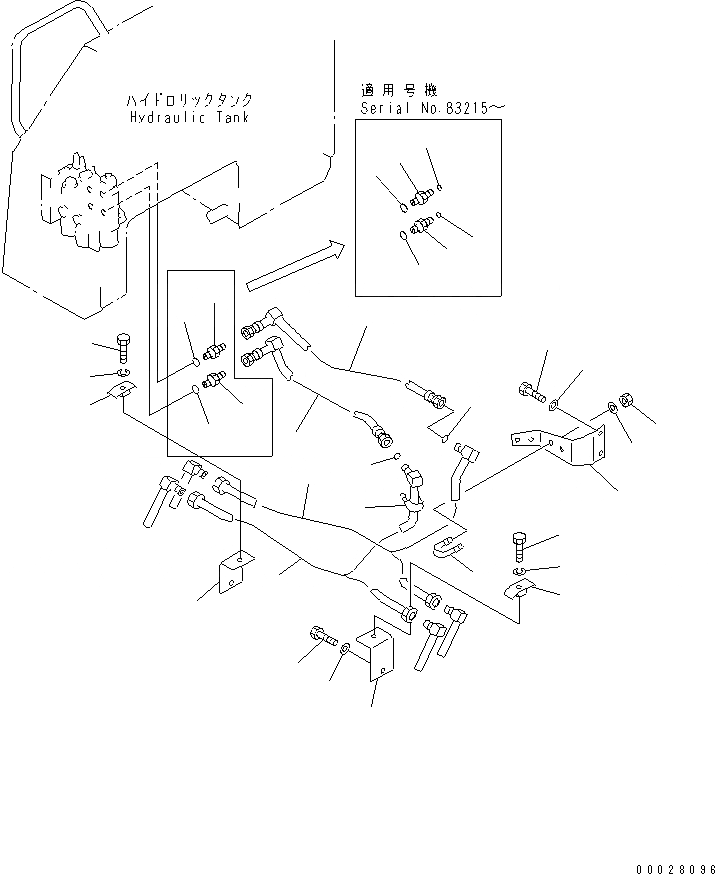 ハイドロリックタンク
Hydraulic Tank

適用号機
Serial No.83215～

00028096