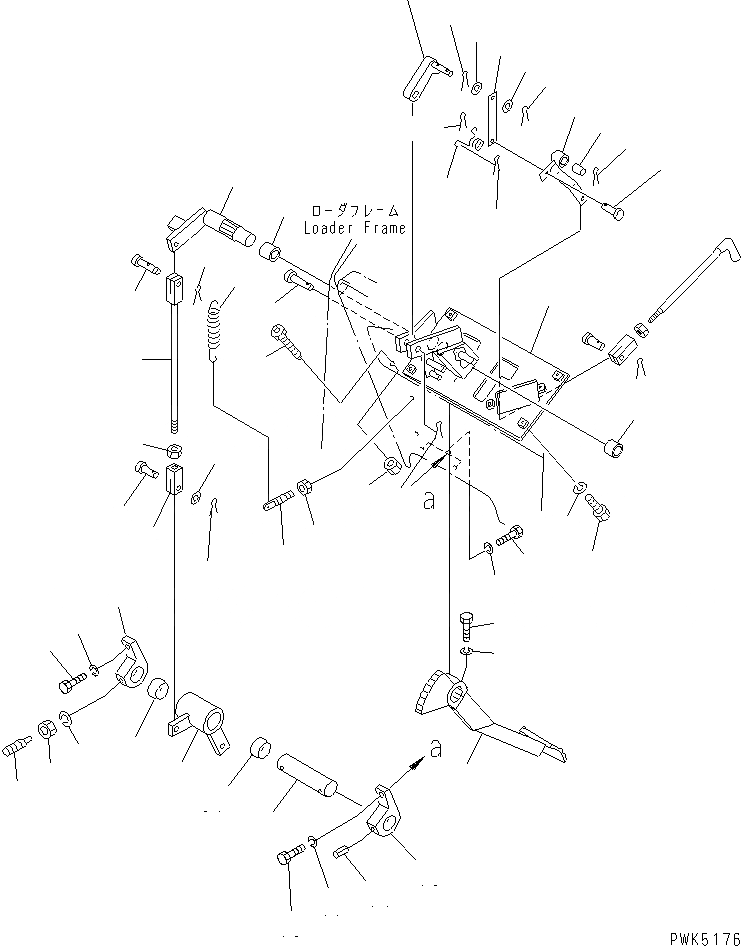 ローダフレーム
Loader Frame

a

a

PWK5176