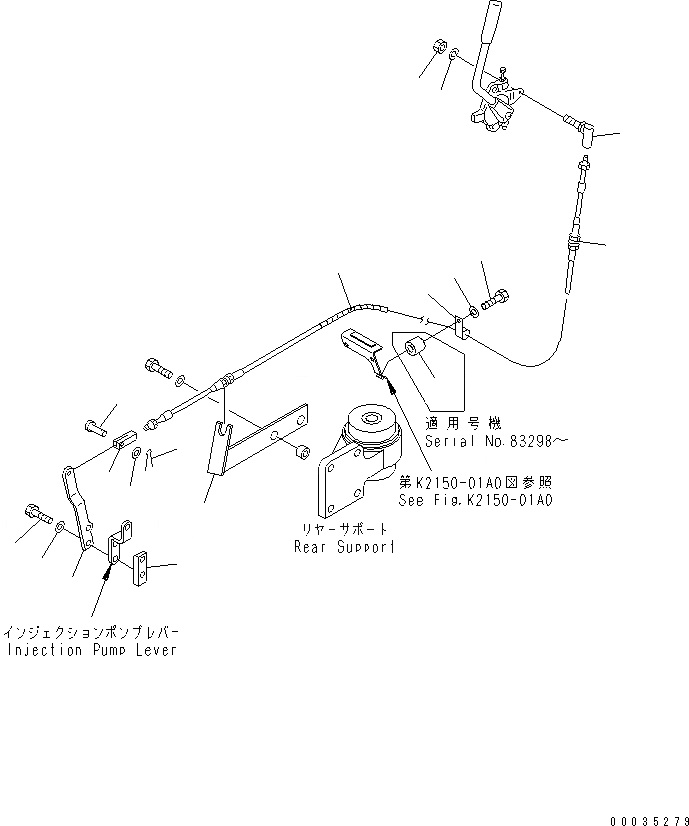 適用号機
Serial No.83298～

第K2150-01A0図参照
See Fig.K2150-01A0

リヤーサポート
Rear Support

インジェクションポンプレバー
Injection Pump Lever

00035279