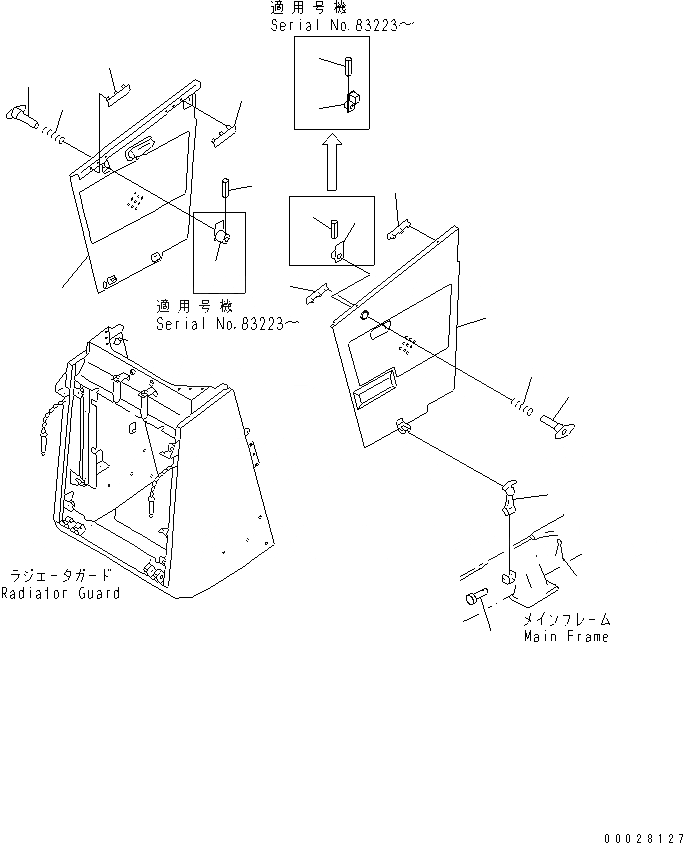 適用号機
Serial No.83223～

適用号機
Serial No.83223～

ラジエータガード
Radiator Guard

メインフレーム
Main Frame

00028127