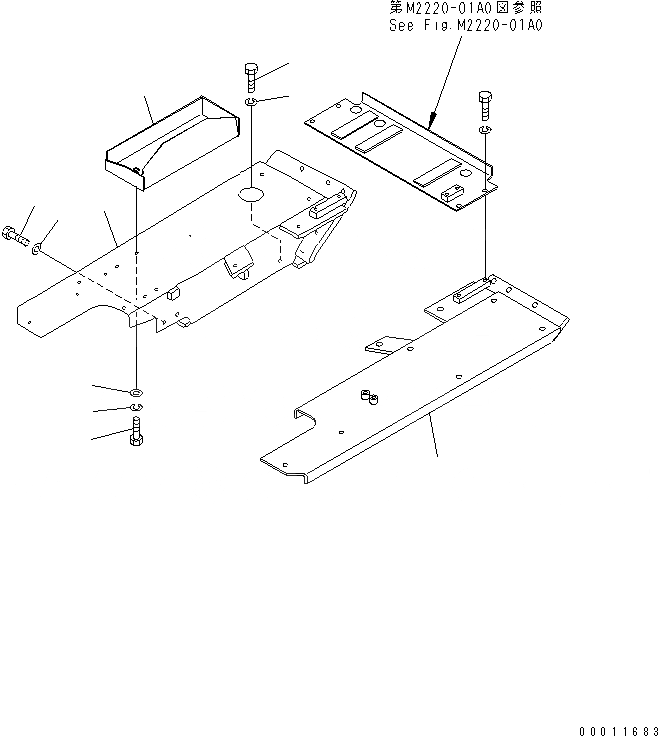 第M2220-01A0図参照
See Fig.M2220-01A0

00011683