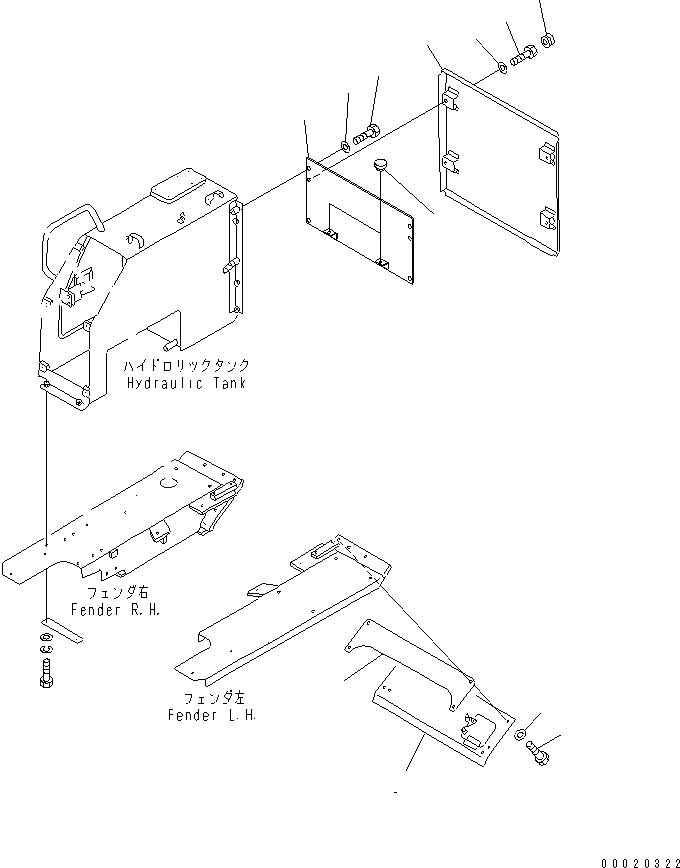 ハイドロリックタンク
Hydraulic Tank

フェンダ右
Fender R.H.

フェンダ左
Fender L.H.

00020322