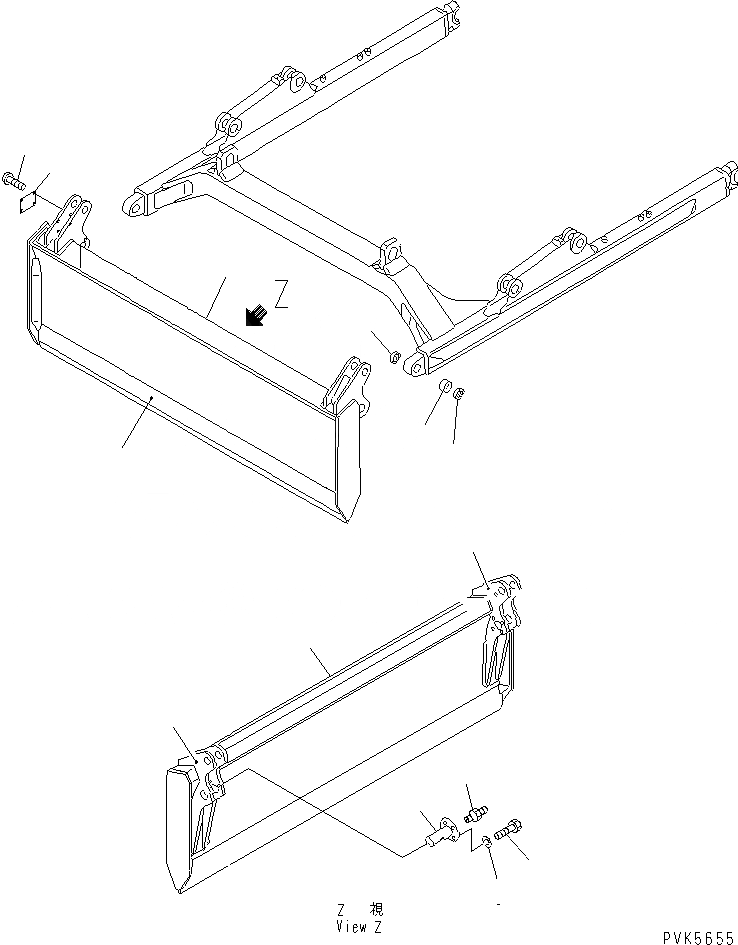 Z

Z 視
View Z

PVK5655