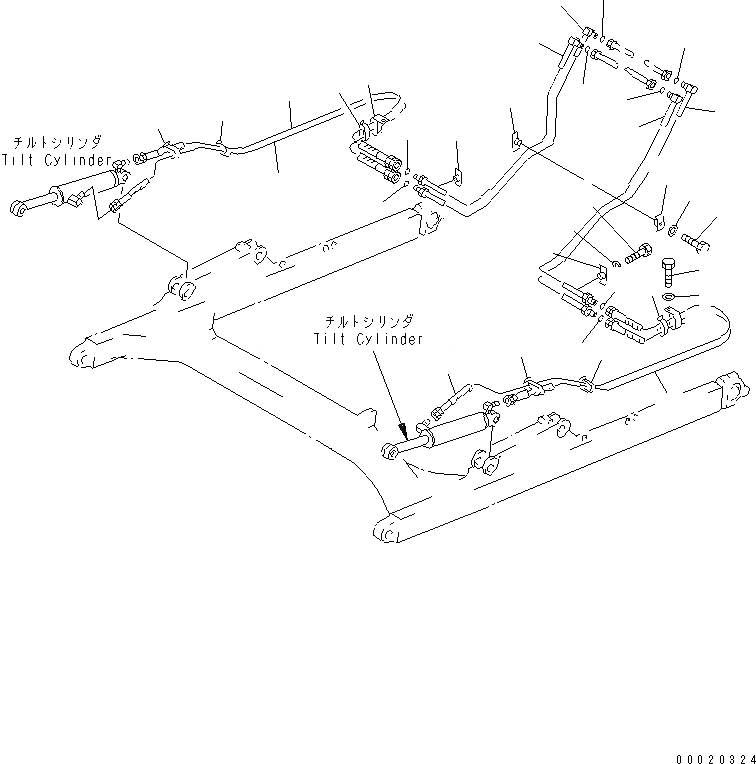 チルトシリンダ
Tilt Cylinder

チルトシリンダ
Tilt Cylinder

00020324