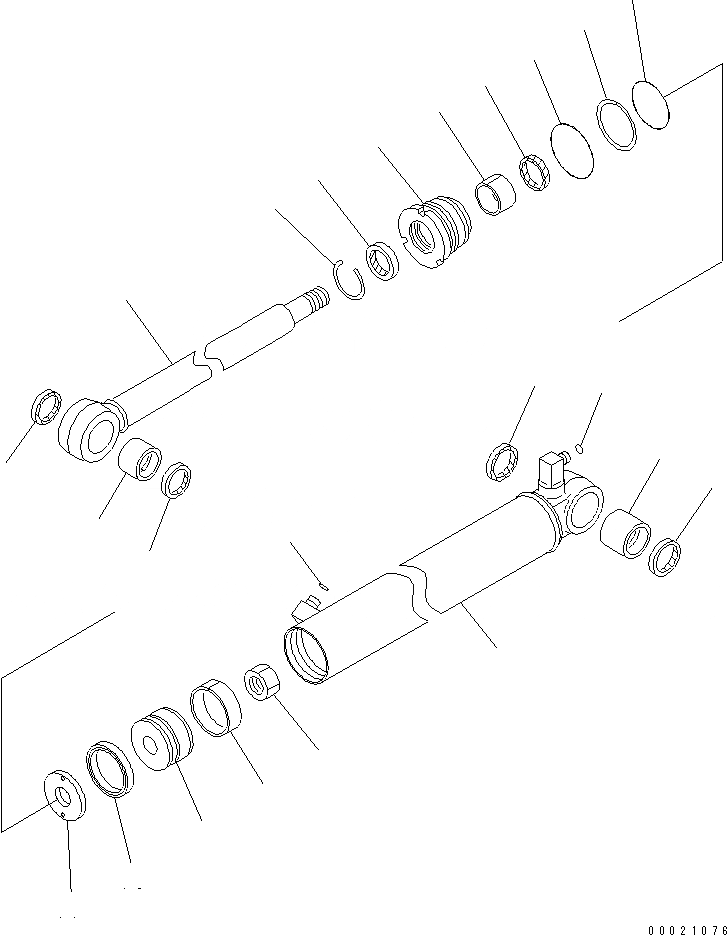 00021076