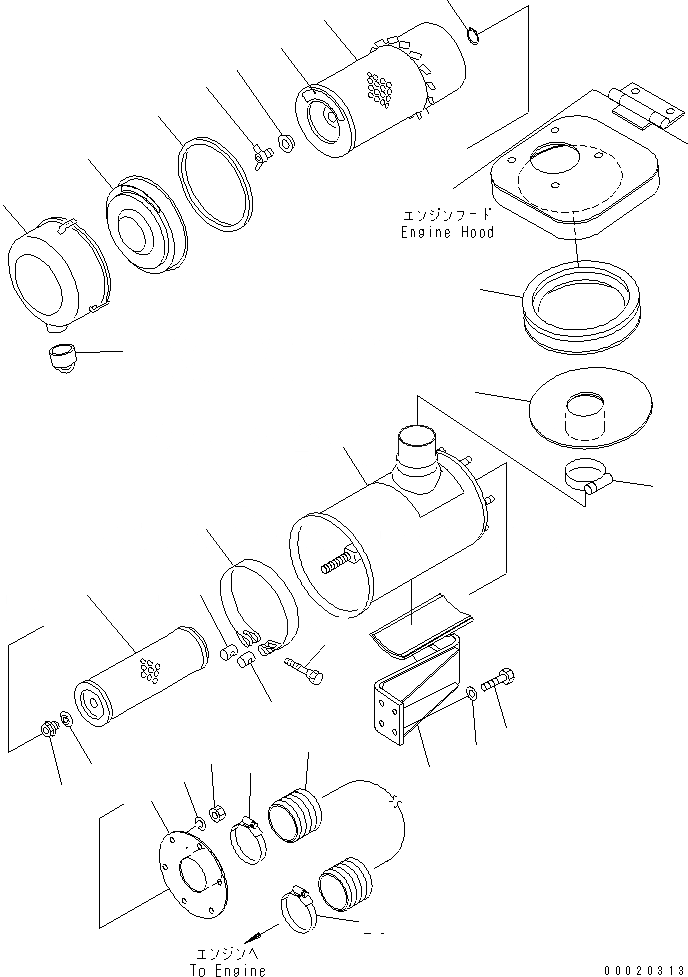 エンジンフード
Engine Hood

エンジンへ
To Engine

00020313