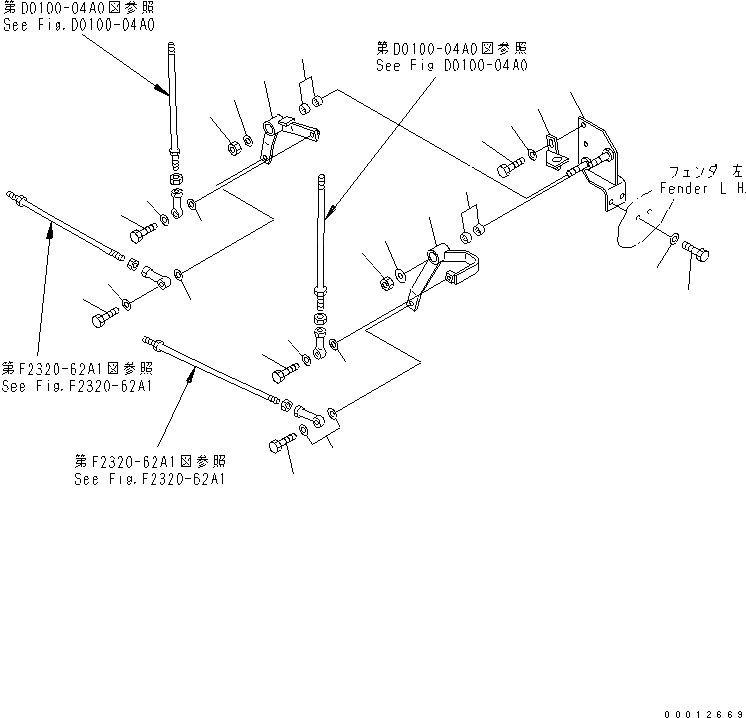 第D0100-04A0図参照
See Fig.D0100-04A0

第D0100-04A0図参照
See Fig D0100-04A0

フェンダ 左
Fender L H.

第F2320-62A1図参照
See Fig.F2320-62A1

第F2320-62A1図参照
See Fig.F2320-62A1

00012669