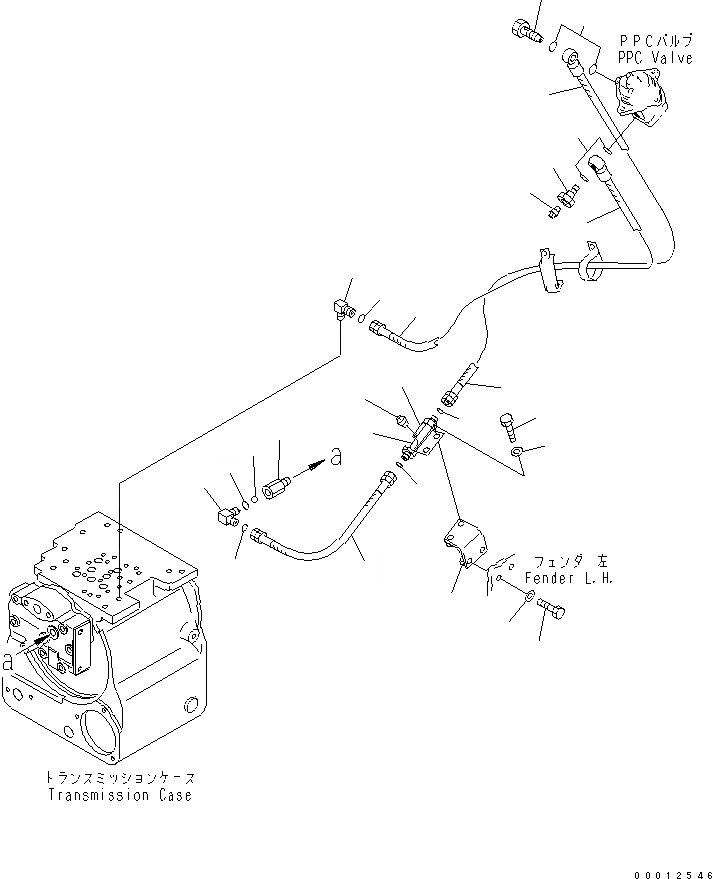 PPCバルブ
PPC Valve

a

フェンダ 左
Fender L.H.

a

トランスミッションケース
Transmission Case

00012546