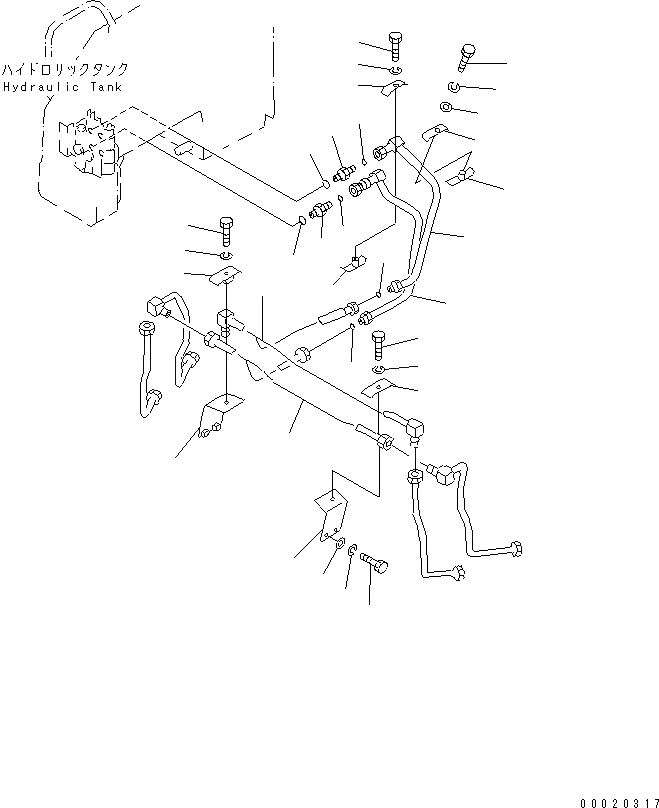 ハイドロリックタンク
Hydraulic Tank

00020317