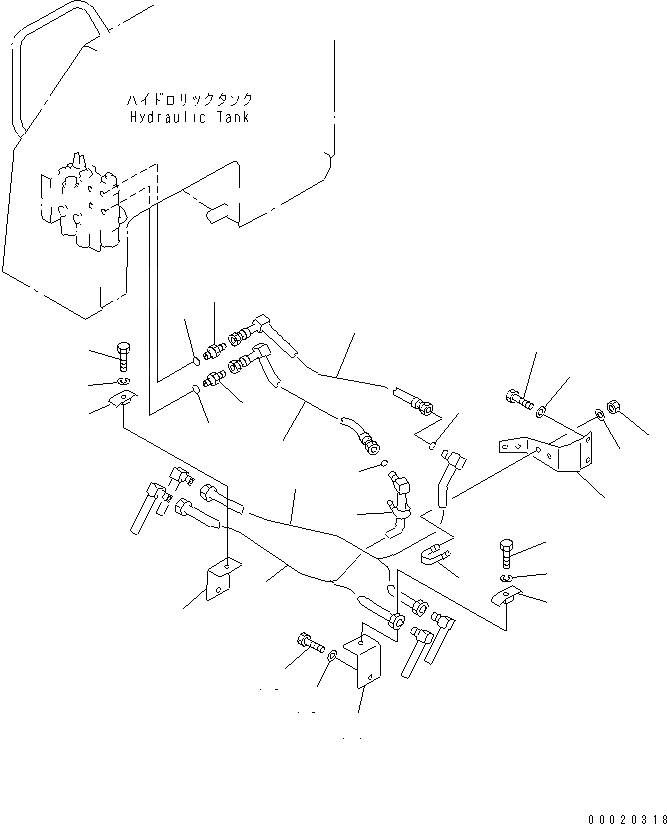 ハイドロリックタンク
Hydraulic Tank

00020318