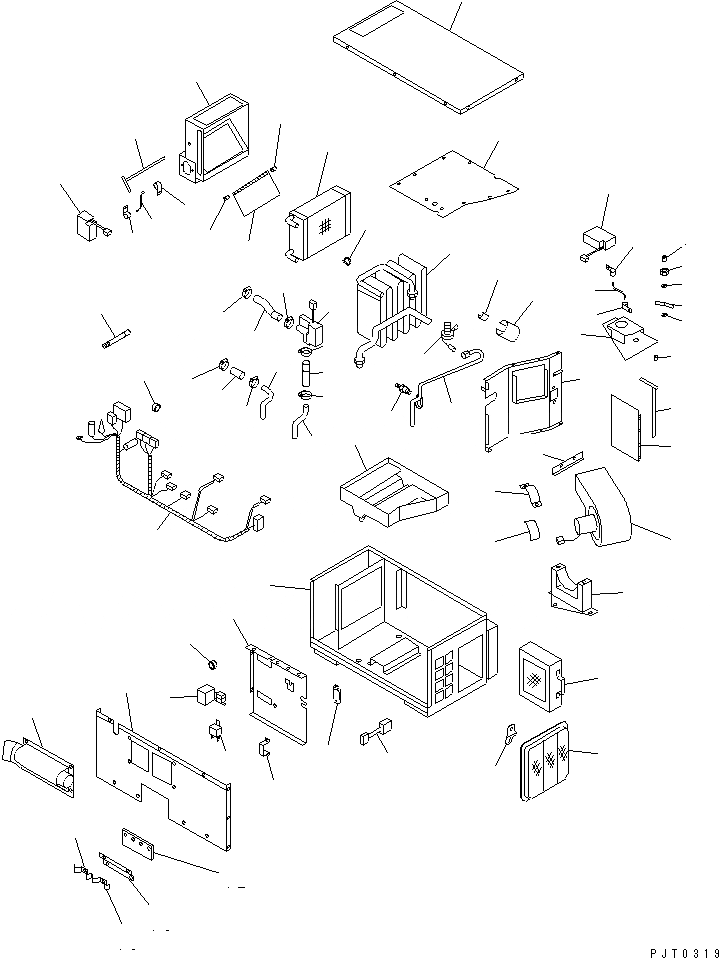 PJT0319