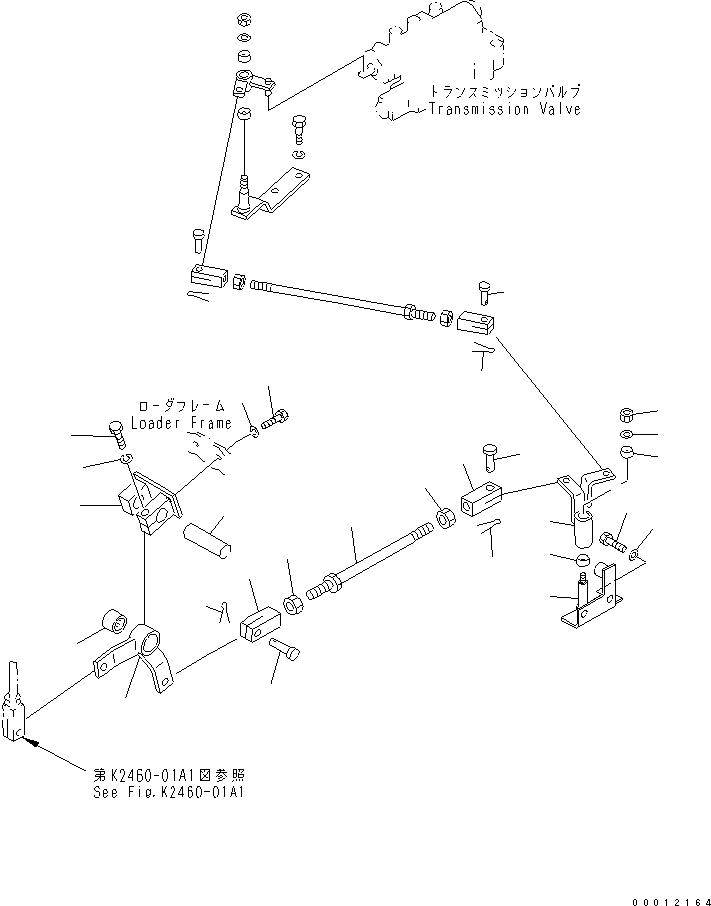 トランスミッションバルブ
Transmission Valve

ローダフレーム
Loader Frame

第K2460-01A1図参照
See Fig.K2460-01A1

00012164