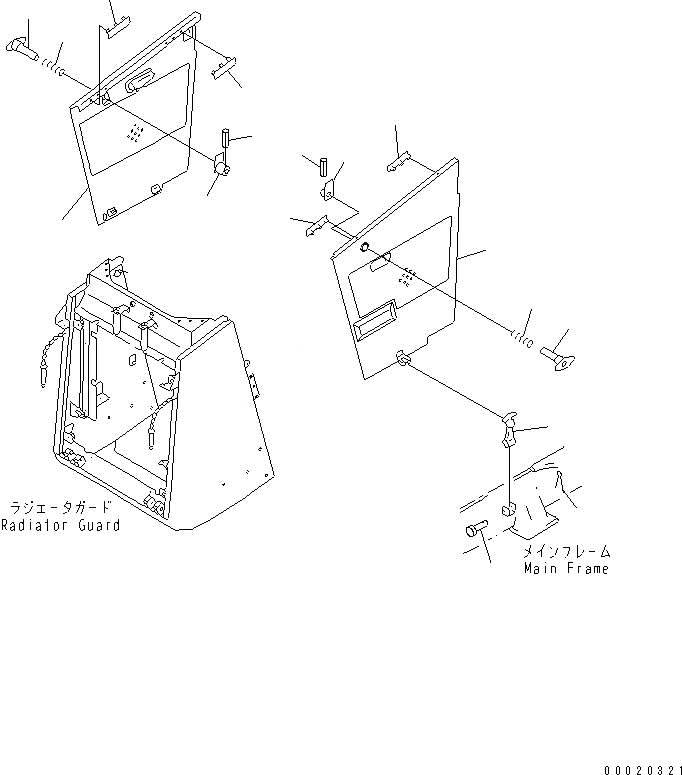 ラジエータガード
Radiator Guard

メインフレーム
Main Frame

00020321