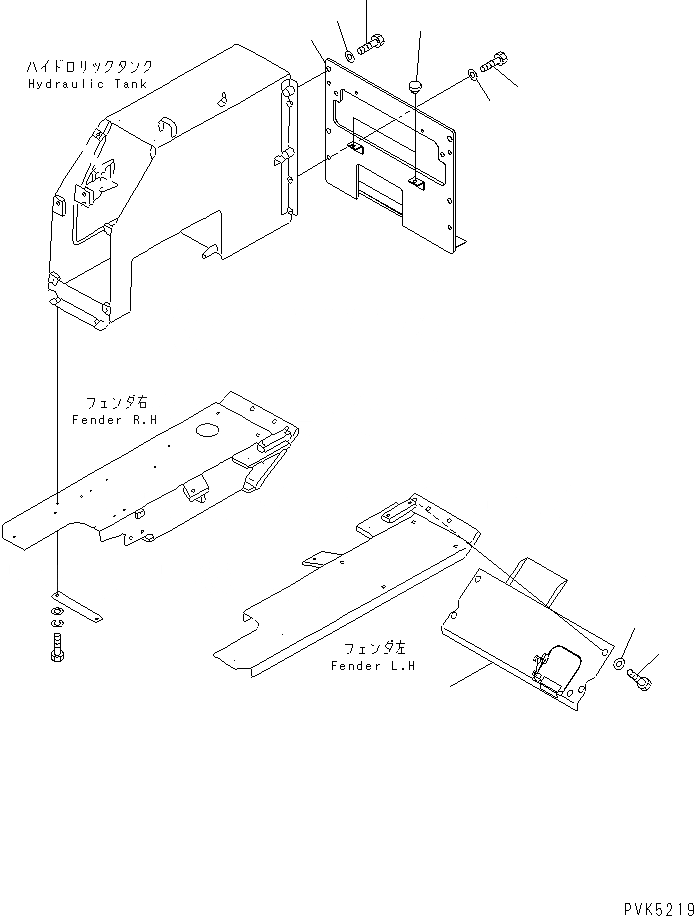 ハイドロリックタンク
Hydraulic Tank

フェンダ右
Fender R.H

フェンダ左
Fender L.H

PVK5219