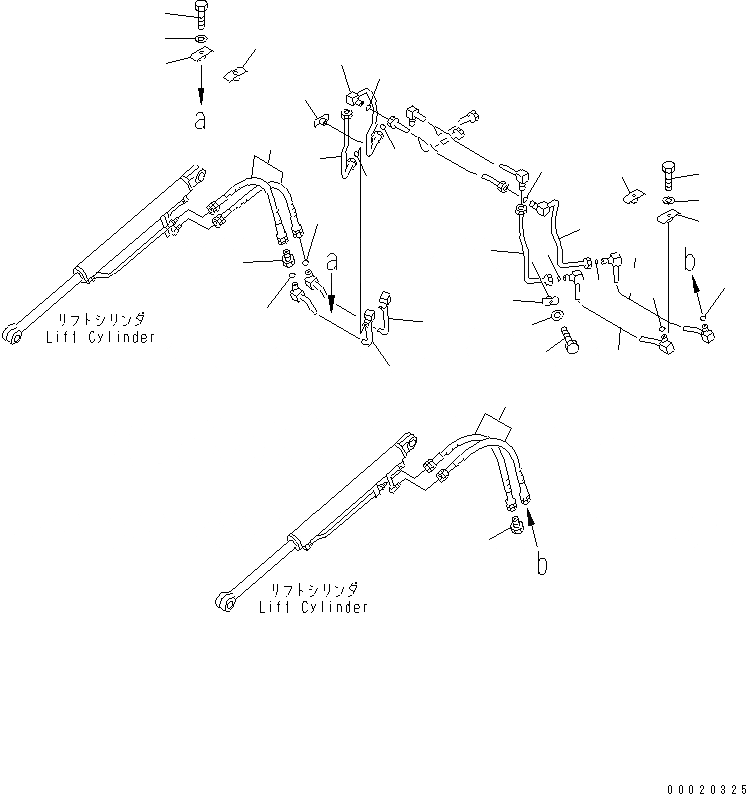 a

a

b

リフトシリンダ
Lift Cylinder

b

リフトシリンダ
Lift Cylinder

00020325