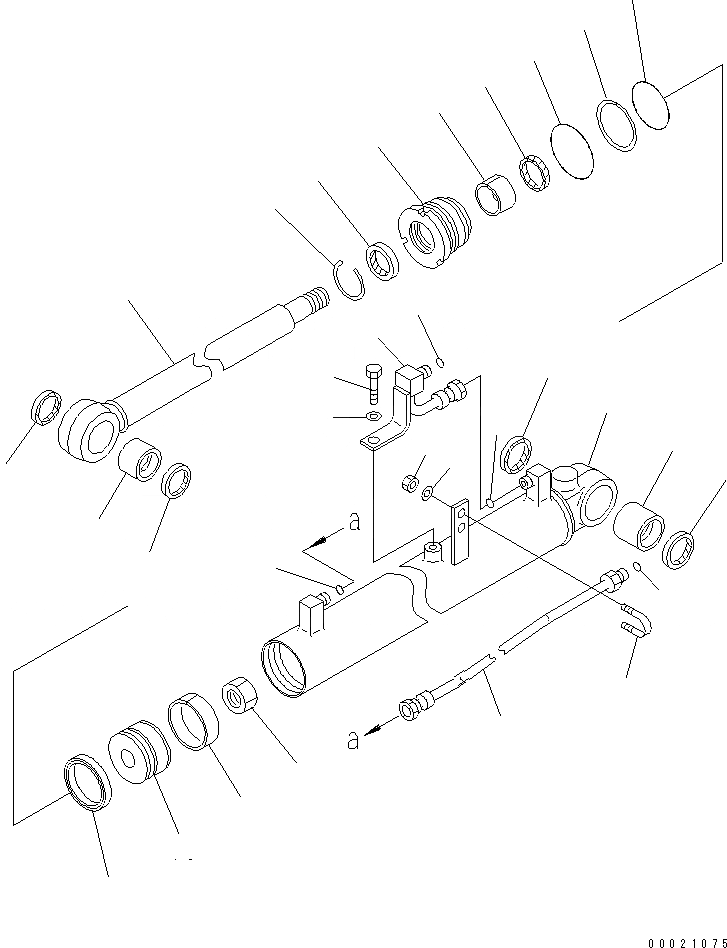 a
a
00021075