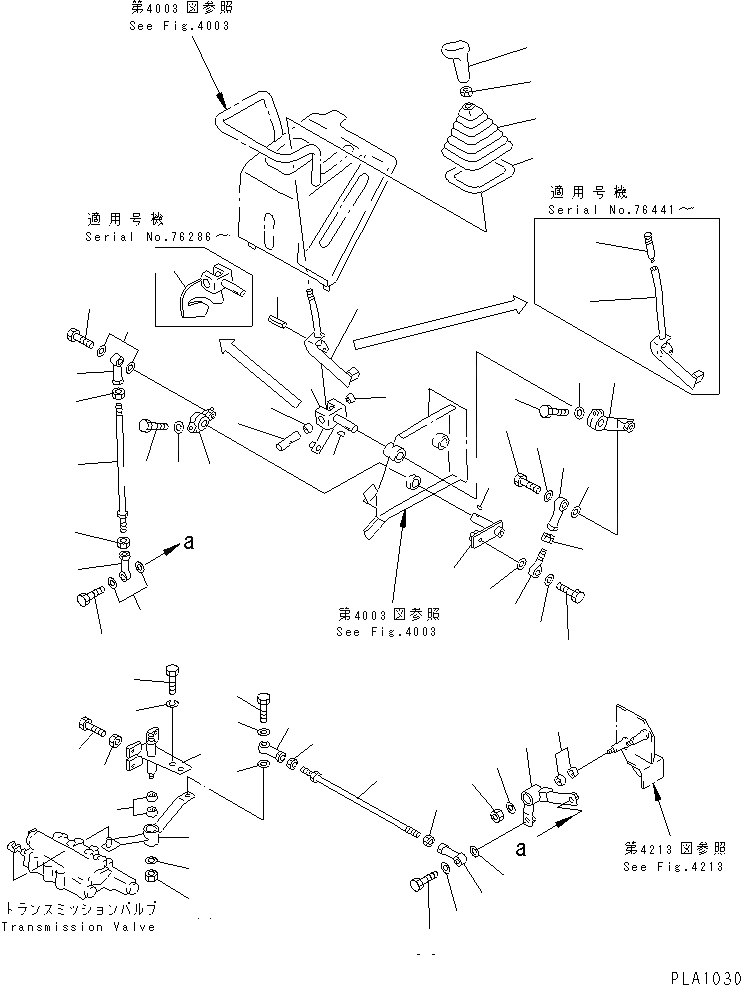 第4003図参照
See Fig.4003

適用号機
Serial No.76286～

適用号機
Serial No.76441～

a

第4003図参照
See Fig.4003

a

第4213図参照
See Fig.4213

トランスミッションバルブ
Transmission Valve

PLA1030