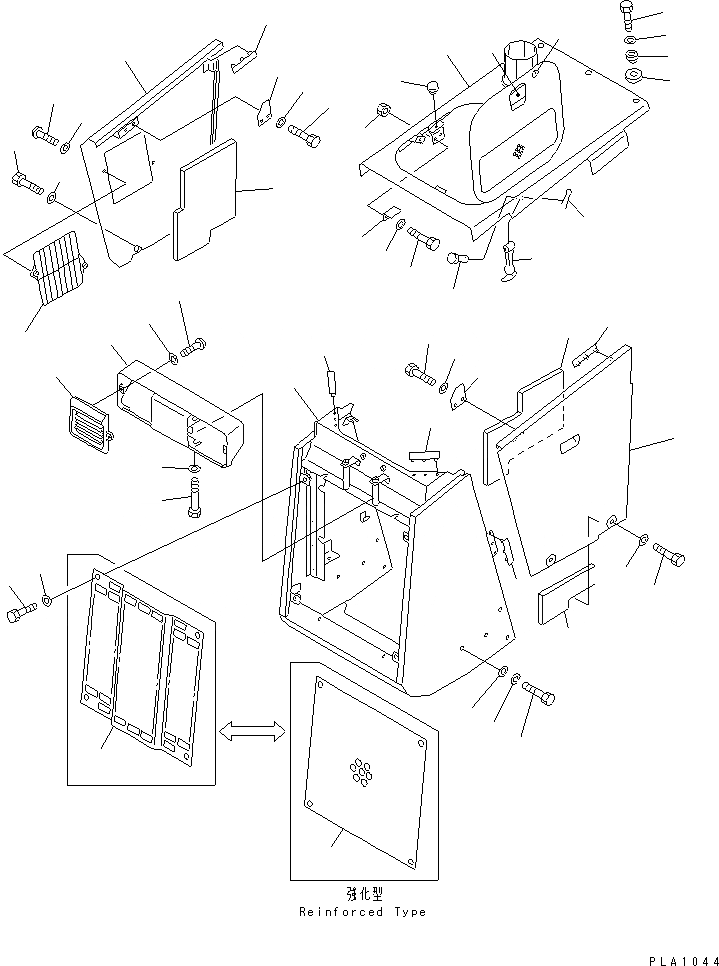 強化型
Reinforced Type

PLA1044