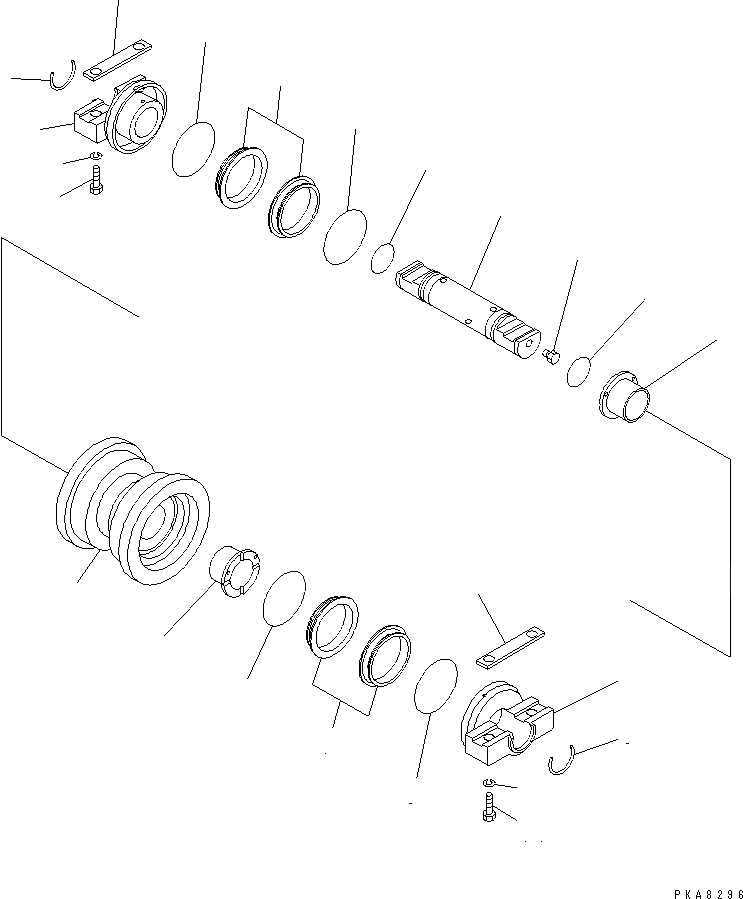 PKA8296