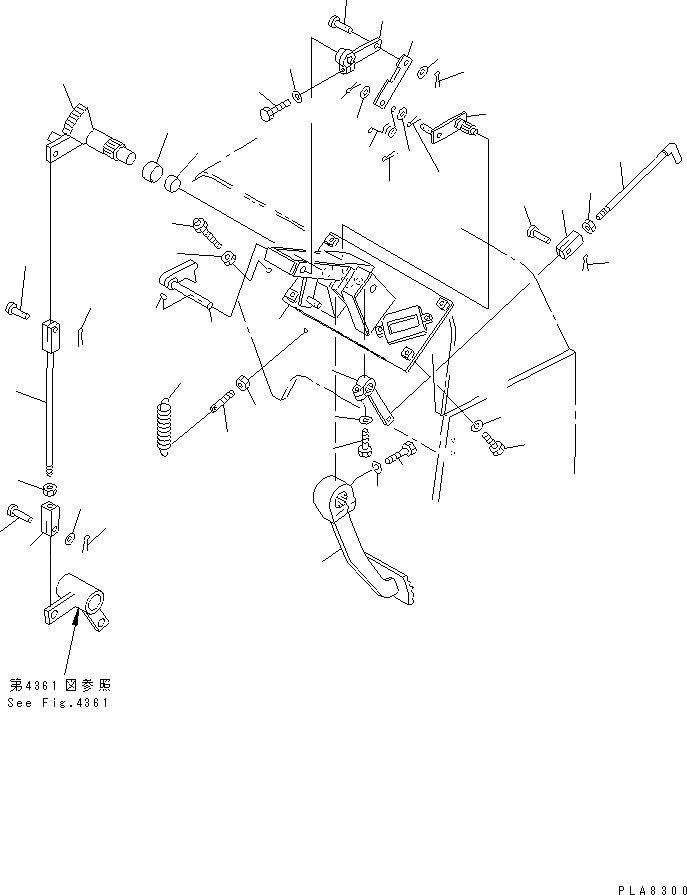 第4361図参照
See Fig.4361

PLA8300