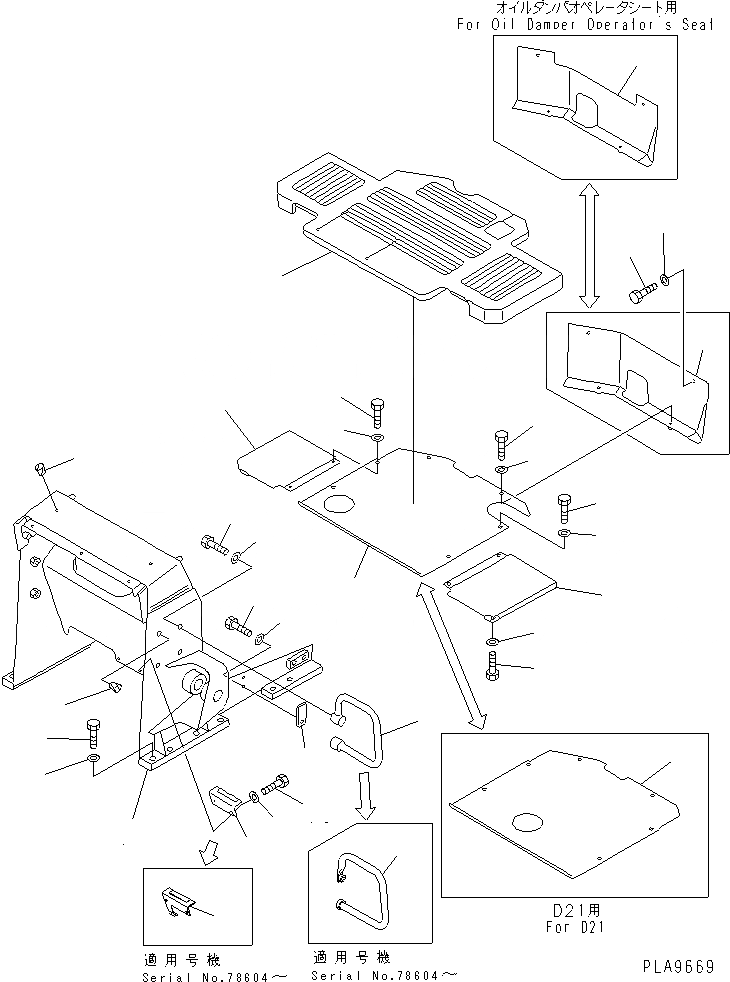 オイルダンパオペレータシート用
For Oil Damper Operator's Seat

D21用
For D21

適用号機
Serial No.78604～

適用号機
Serial No.78604～

PLA9669