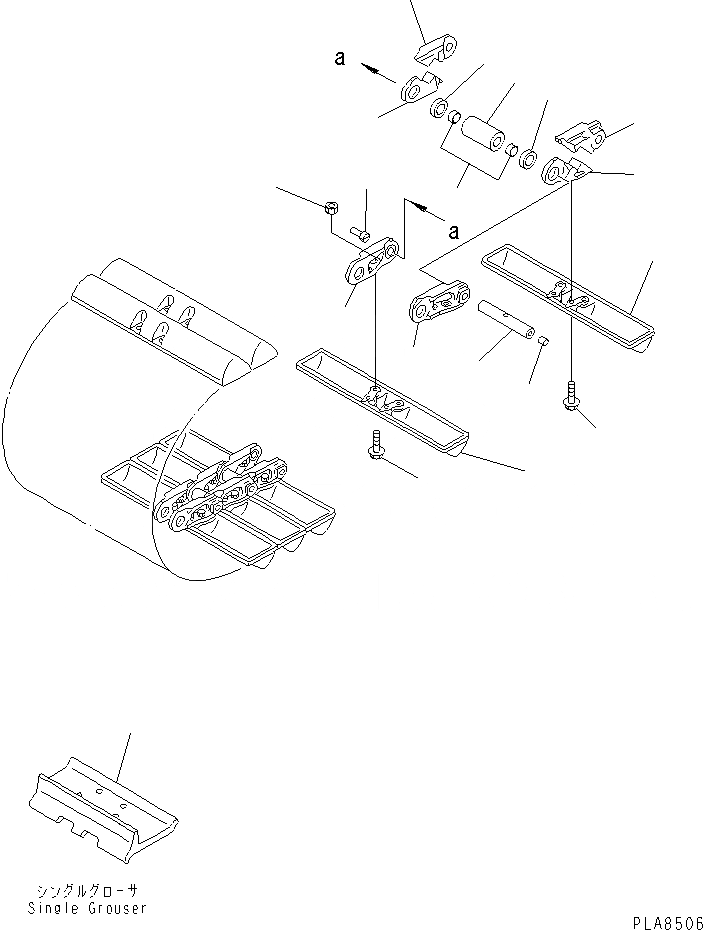 a

a

シングルグローサ
Single Grouser

PLA8506