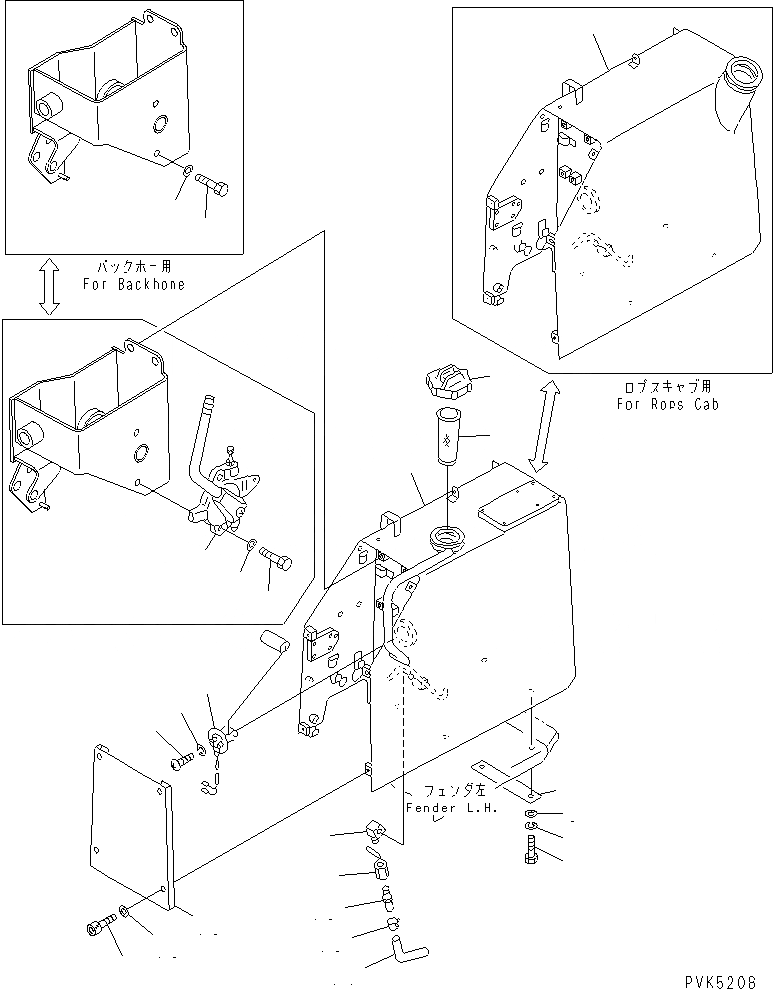 バックホー用
For Backhone

ロプスキャブ用
For Rops Cab

フェンダ左
Fender L.H.

PVK5208