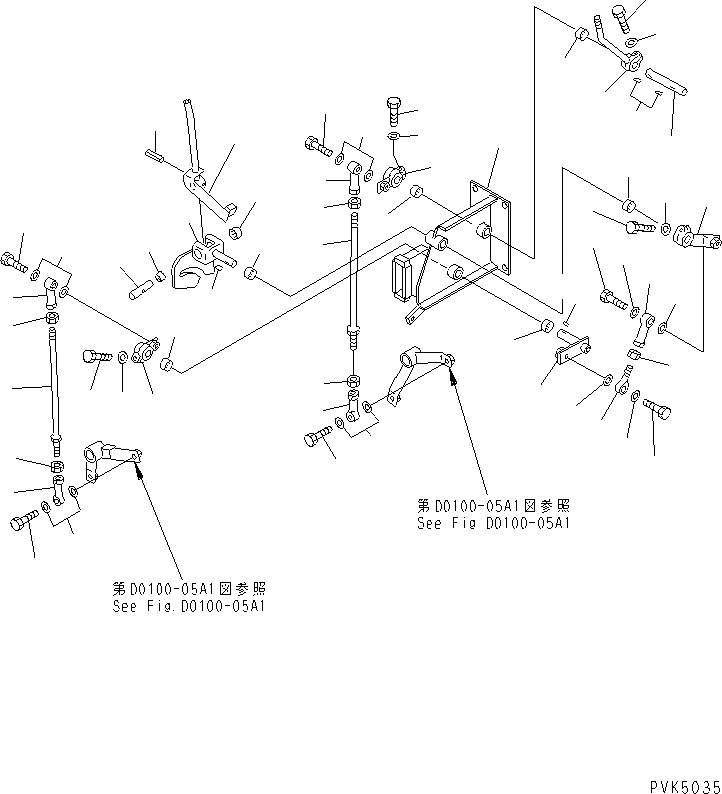 第D0100-05A1図参照
See Fig D0100-05A1

第D0100-05A1図参照
See Fig.D0100-05A1

PVK5035