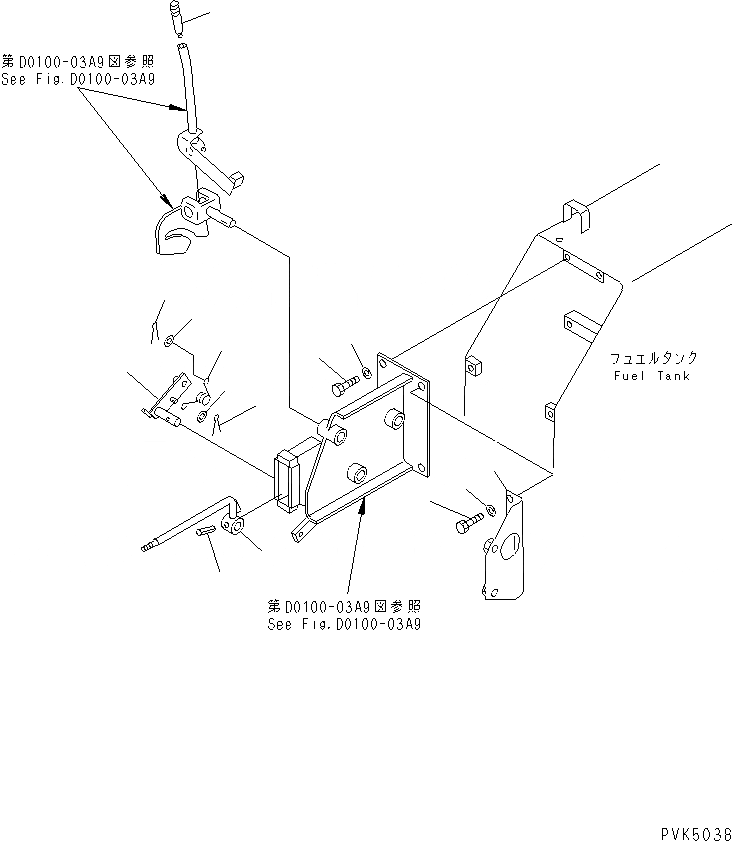 第D0100-03A9図参照
See Fig.D0100-03A9

フュエルタンク
Fuel Tank

第D0100-03A9図参照
See Fig.D0100-03A9

PVK5036