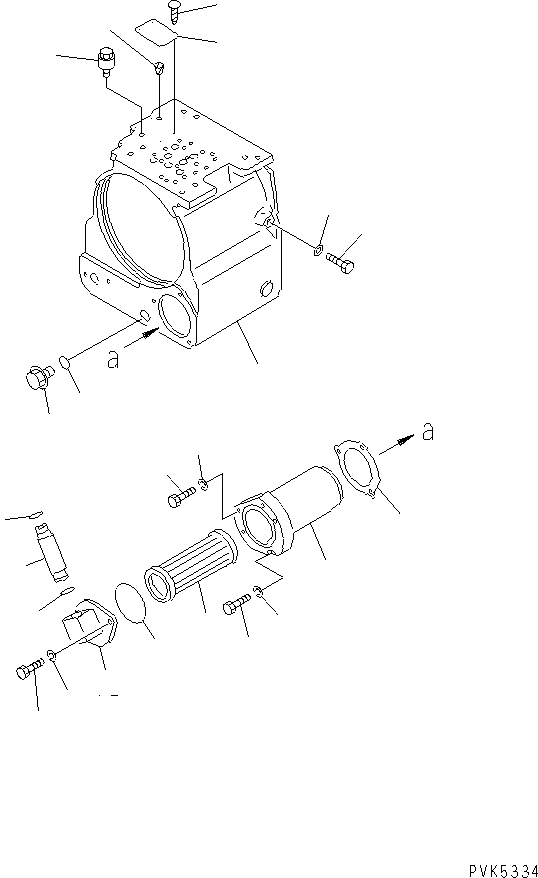 a

a

PVK5334