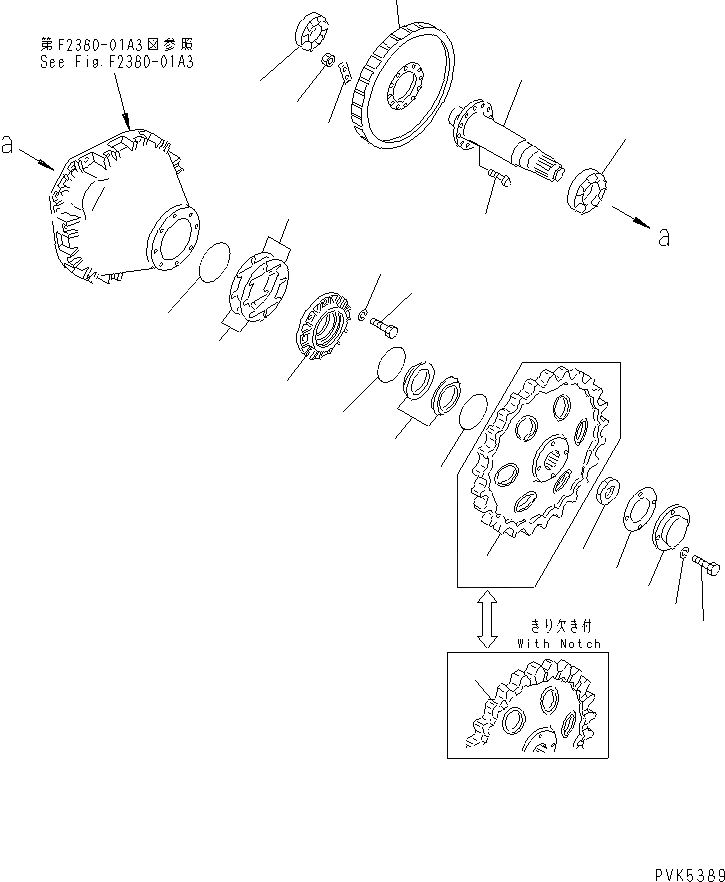 第F2360-01A3図参照
See Fig.F2360-01A3

a

a

きり欠き付
With Notch

PVK5389